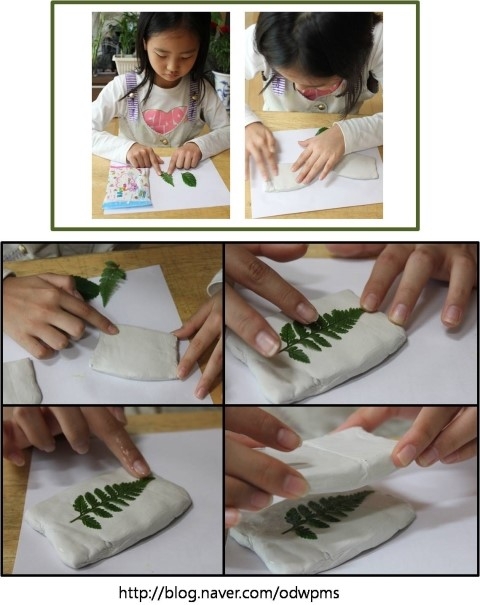 http://blog.naver.com/odwpms