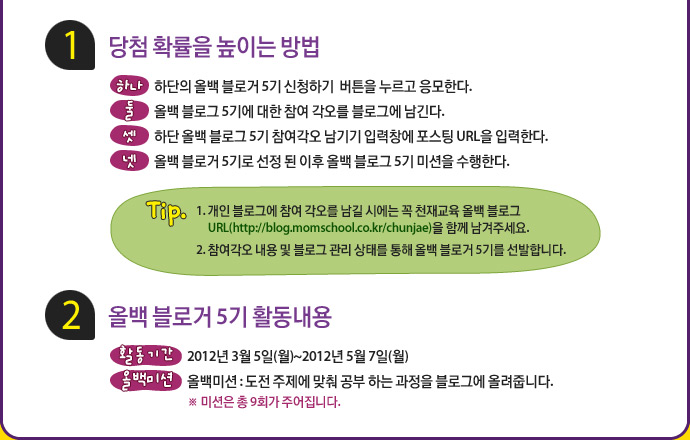 1

당첨 확률을 높이는 방법

하나 하단의 올백 블로거 5기 신청하기 버튼을 누르고 응모한다.

둘 올백 블로그 5기에 대한 참여 각오를 블로그에 남긴다.

셋 하단 올백 블로그 5기 참여각오 남기기 입력창에 포스팅 URL을 입력한다.

넷 올백 블로거 5기로 선정 된 이후 올백 블로그 5기 미션을 수행한다.

Tip. 1. 개인 블로그에 참여 각오를 남길 시에는 꼭 천재교육 올백 블로그 URL(http://blog.momschool.co.kr/chunjae)을 함께 남겨주세요.

2. 참여각오 내용 및 블로그 관리 상태를 통해 올백 블로거 5기를 선발합니다.

2

올백 블로거 5기 활동내용

활동기간 2012년 3월 5일(월)~2012년 5월 7일(월)

올백미션 올백미션 : 도전 주제에 맞춰 공부 하는 과정을 블로그에 올려줍니다.

※ 미션은 총 9회가 주어집니다.