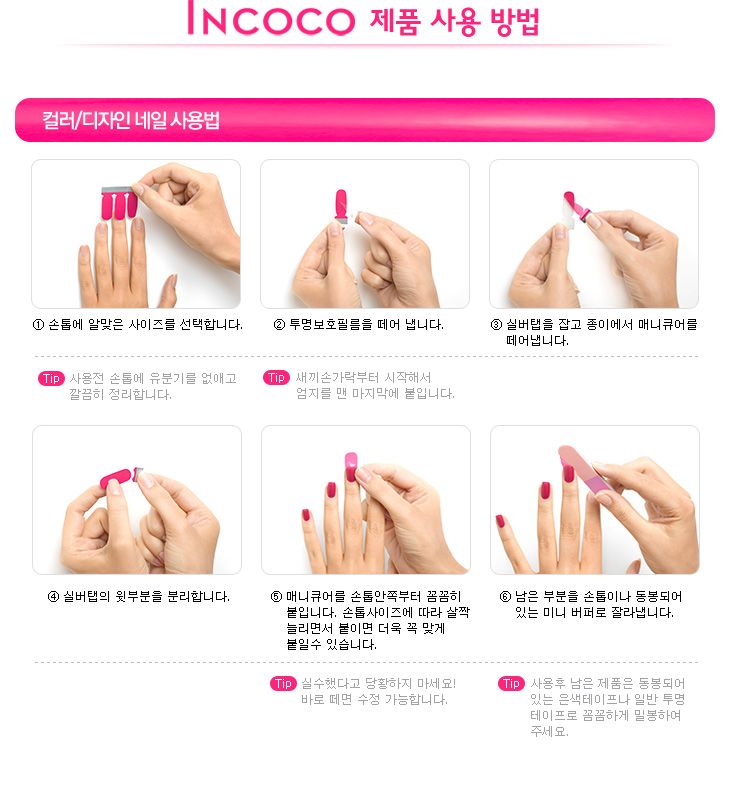 INCOCO 제품 사용 방법

컬러/디자인 네일 사용법

① 손톱에 알맞은 사이즈를 선택합니다.

② 투명보호필름을 떼어 냅니다.

③ 실버탭을 잡고 종이에서 매니큐어를 떼어냅니다.

Tip 사용전 손톱에 유분기를 없애고 깔끔히 정리합니다.

Tip 새끼손가락부터 시작해서 엄지를 맨 마지막에 붙입니다.

④ 실버탭의 윗부분을 분리합니다.

⑤ 매니큐어를 손톱안쪽부터 꼼꼼히 붙입니다. 손톱사이즈에 따라 살짝 늘리면서 붙이면 더욱 꼭 맞게 붙일수 있습니다.

⑥ 남은 부분을 손톱이나 동봉되어 있는 미니 버퍼로 잘라냅니다.

Tip 실수했다고 당황하지 마세요! 바로 떼면 수정 가능합니다.

Tip 사용후 남은 제품은 동봉되어 있는 은색테이프나 일반 투명 테이프로 꼼꼼하게 밀봉하여 주세요.